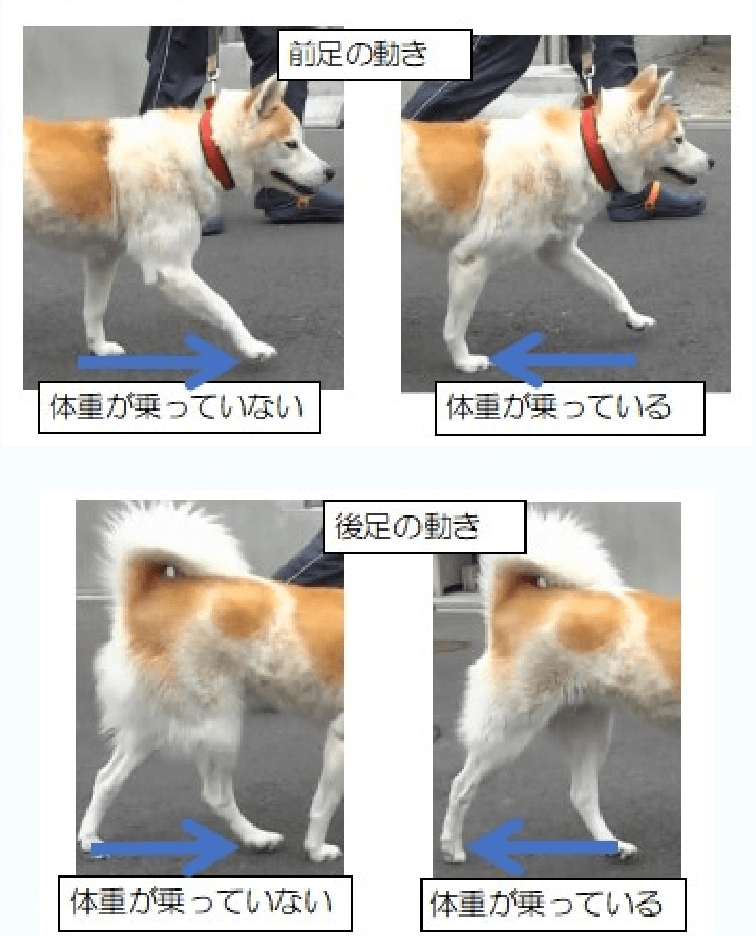 前足の動き

体重が乗っていない

体重が乗っている

後足の動き

体重が乗っていない

体重が乗っている